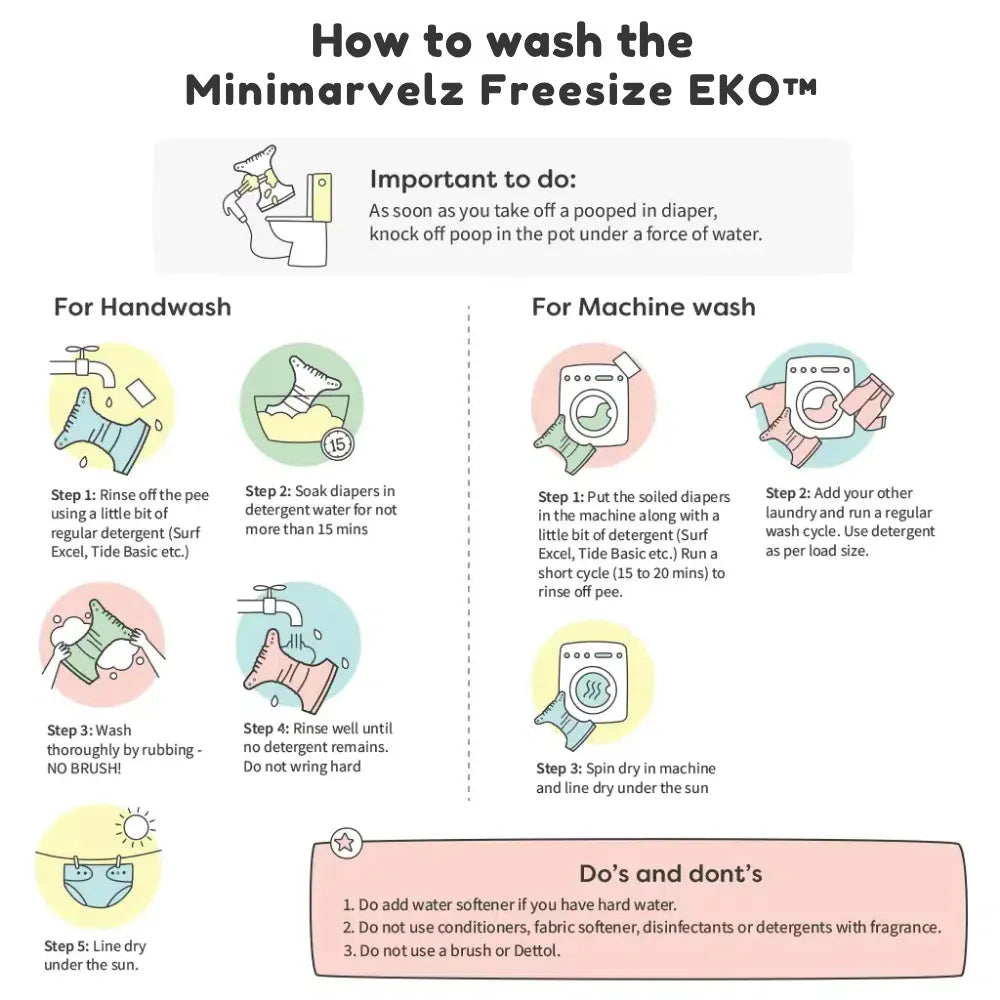 How to wash the Minimarvelz Freesize EKO™

Important to do:
As soon as you take off a pooped in diaper, knock off poop in the pot under a force of water.

For Handwash

15

Step 1: Rinse off the pee using a little bit of regular detergent (Surf Excel, Tide Basic etc.)

Step 2: Soak diapers in detergent water for not more than 15 mins

Step 3: Wash thoroughly by rubbing - NO BRUSH!

Step 4: Rinse well until no detergent remains. Do not wring hard

Step 5: Line dry under the sun.

For Machine wash

Step 1: Put the soiled diapers in the machine along with a little bit of detergent (Surf Excel, Tide Basic etc.) Run a short cycle (15 to 20 mins) to rinse off pee.

Step 2: Add your other laundry and run a regular wash cycle. Use detergent as per load size.

Step 3: Spin dry in machine and line dry under the sun

Do's and dont's
1. Do add water softener if you have hard water.
2. Do not use conditioners, fabric softener, disinfectants or detergents with fragrance.
3. Do not use a brush or Dettol.